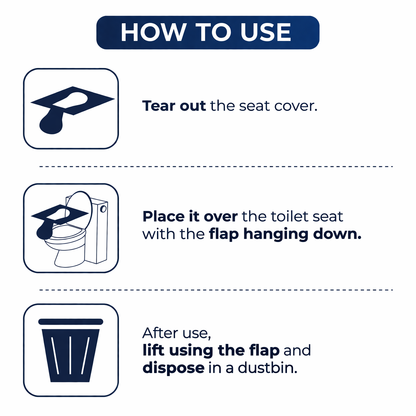 HOW TO USE

Tear out the seat cover.

Place it over the toilet seat with the flap hanging down.

After use, lift using the flap and dispose in a dustbin.